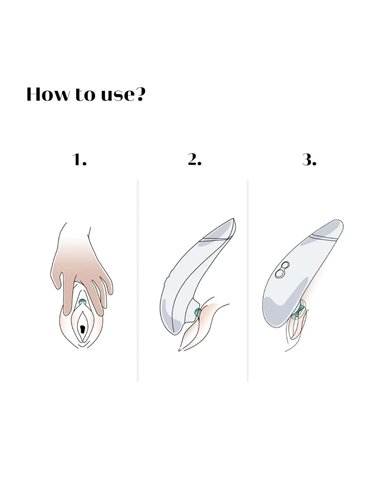 How to use?

1.

2.

3.