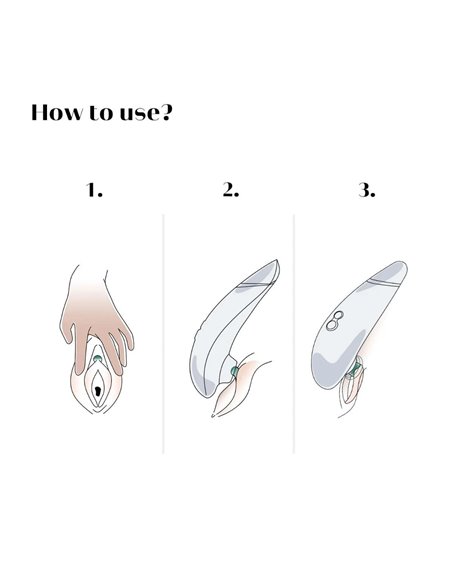 How to use?

1.

2.

3.